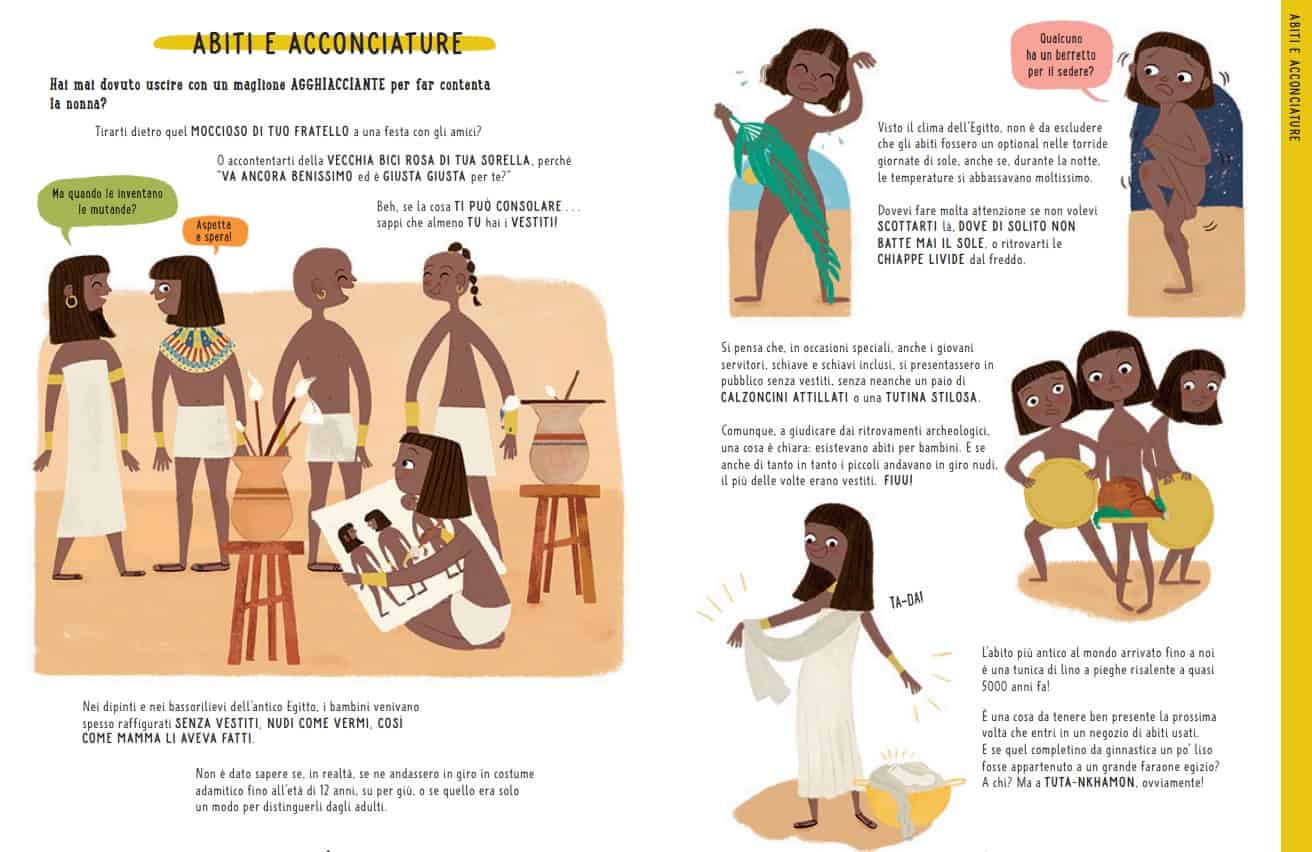 ABITI E ACCONCIATURE

Hai mai dovuto uscire con un maglione AGGHIACCIANTE per far contenta la nonna?

Tirarti dietro quel MOCCIOSO DI TUO FRATELLO a una festa con gli amici?

O accontentarti della VECCHIA BICI ROSA DI TUA SORELLA, perché "VA ANCORA BENISSIMO ed è GIUSTA GIUSTA per te?"

Beh, se la cosa TI PUÒ CONSOLARE . . . sappi che almeno TU hai i VESTITI!

Ma quando le inventano le mutande?

Aspetta e spera!

Nei dipinti e nei bassorilievi dell'antico Egitto, i bambini venivano spesso raffigurati SENZA VESTITI, NUDI COME VERMI, COSÌ COME MAMMA LI AVEVA FATTI.

Non è dato sapere se, in realtà, se ne andassero in giro in costume adamitico fino all'età di 12 anni, su per giù, o se quello era solo un modo per distinguerli dagli adulti.

Qualcuno ha un berretto per il sedere?

Visto il clima dell'Egitto, non è da escludere che gli abiti fossero un optional nelle torride giornate di sole, anche se, durante la notte, le temperature si abbassavano moltissimo.

Dovevi fare molta attenzione se non volevi SCOTTARTI là, DOVE DI SOLITO NON BATTE MAI IL SOLE, o ritrovarti le CHIAPPE LIVIDE dal freddo.

Si pensa che, in occasioni speciali, anche i giovani servitori, schiave e schiavi inclusi, si presentassero in pubblico senza vestiti, senza neanche un paio di CALZONCINI ATTILLATI o una TUTINA STILOSA.

Comunque, a giudicare dai ritrovamenti archeologici, una cosa è chiara: esistevano abiti per bambini. E se anche di tanto in tanto i piccoli andavano in giro nudi, il più delle volte erano vestiti. FIUU!

TA-DA!

L'abito più antico al mondo arrivato fino a noi è una tunica di lino a pieghe risalente a quasi 5000 anni fa!

È una cosa da tenere ben presente la prossima volta che entri in un negozio di abiti usati. E se quel completino da ginnastica un po' liso fosse appartenuto a un grande faraone egizio? A chi? Ma a TUTA-NKHAMON, ovviamente!

ABITI E ACCONCIATURE